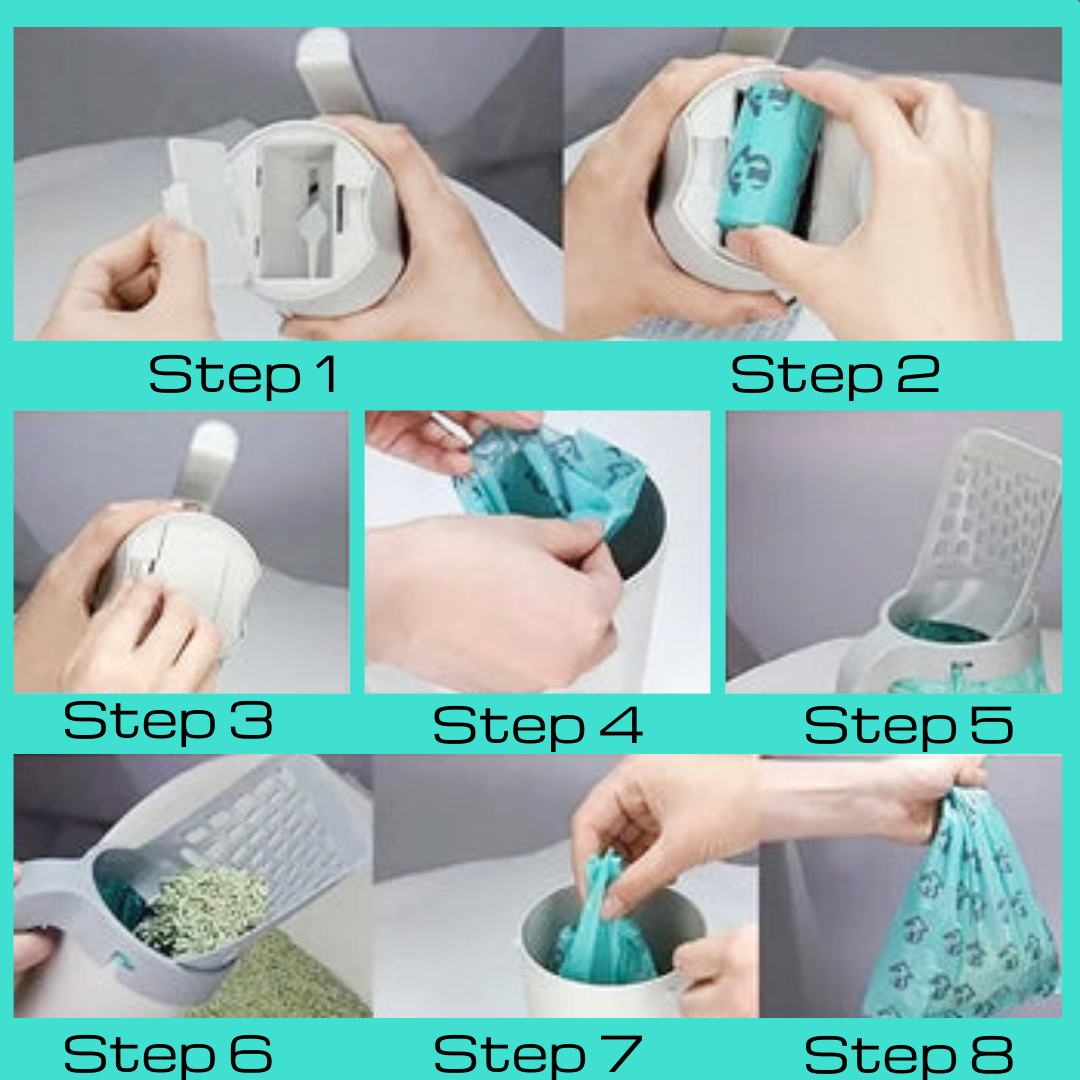 Step 1

Step 2

Step 3

Step 4

Step 5

Step 6

Step 7

Step 8